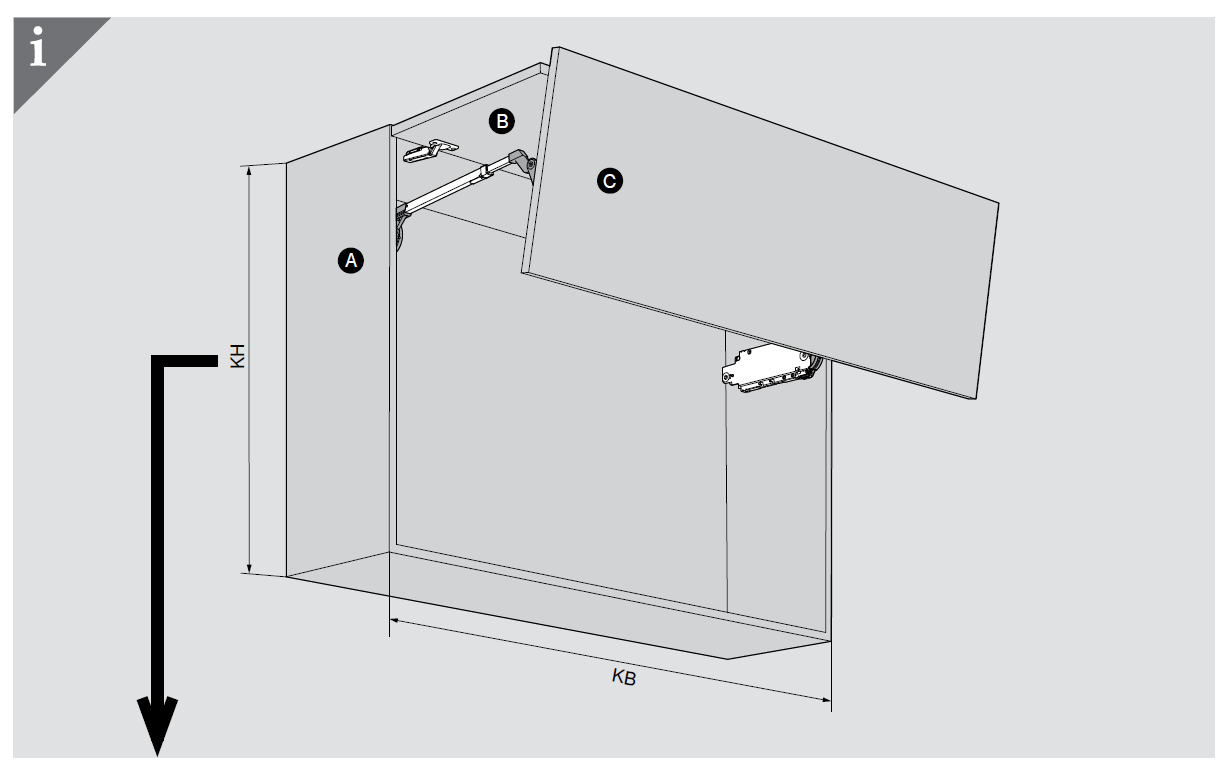 i

B

C

A

KH

KB